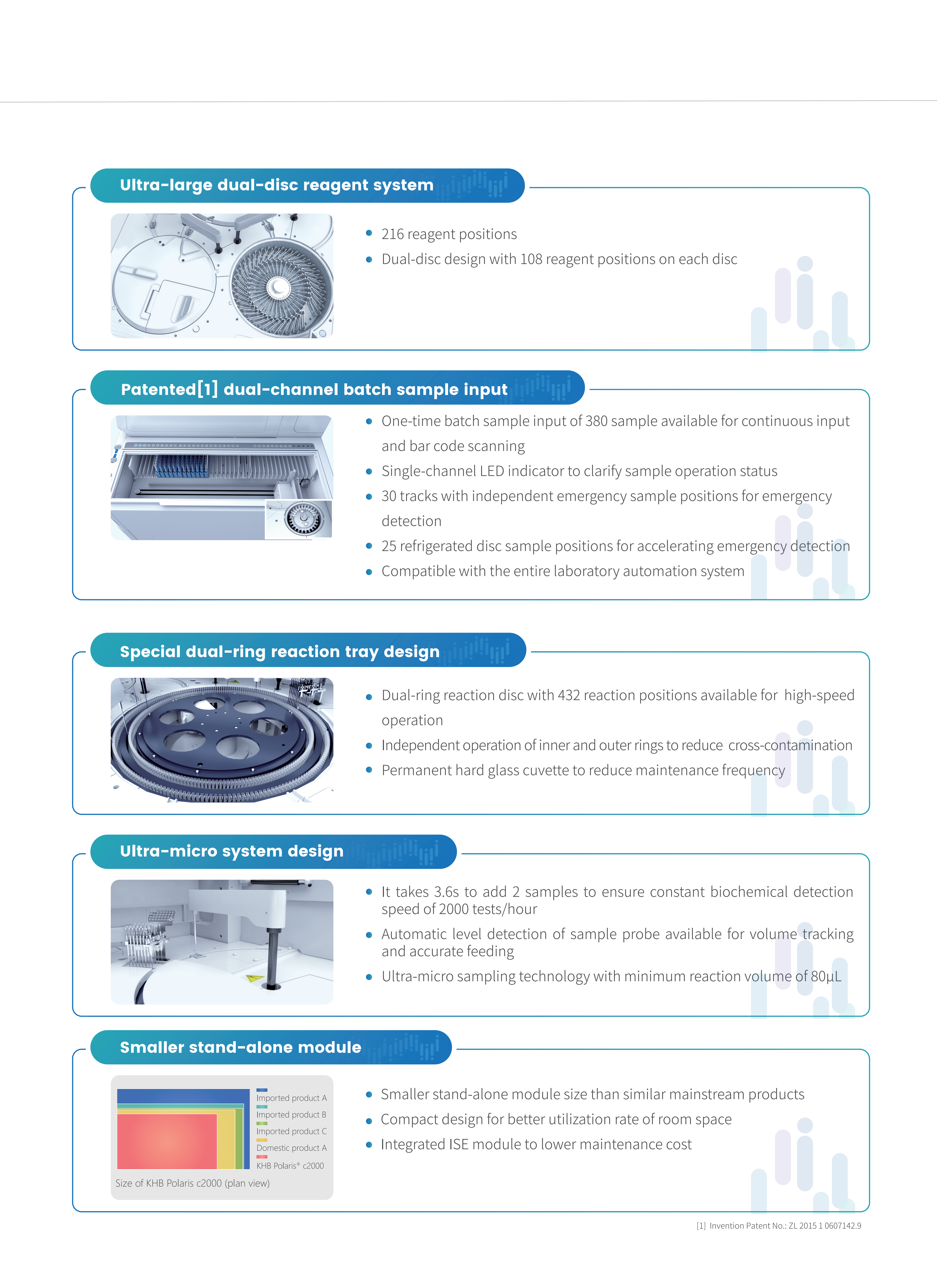 Ultra-large dual-disc reagent system

- 216 reagent positions
- Dual-disc design with 108 reagent positions on each disc

Patented[1] dual-channel batch sample input

- One-time batch sample input of 380 sample available for continuous input and bar code scanning
- Single-channel LED indicator to clarify sample operation status
- 30 tracks with independent emergency sample positions for emergency detection
- 25 refrigerated disc sample positions for accelerating emergency detection
- Compatible with the entire laboratory automation system

Special dual-ring reaction tray design

- Dual-ring reaction disc with 432 reaction positions available for high-speed operation
- Independent operation of inner and outer rings to reduce cross-contamination
- Permanent hard glass cuvette to reduce maintenance frequency

Ultra-micro system design

- It takes 3.6s to add 2 samples to ensure constant biochemical detection speed of 2000 tests/hour
- Automatic level detection of sample probe available for volume tracking and accurate feeding
- Ultra-micro sampling technology with minimum reaction volume of 80μL

Smaller stand-alone module

Imported product A
Imported product B
Imported product C
Domestic product A
KHB Polaris® c2000
Size of KHB Polaris c2000 (plan view)

- Smaller stand-alone module size than similar mainstream products
- Compact design for better utilization rate of room space
- Integrated ISE module to lower maintenance cost

[1] Invention Patent No.: ZL 2015 1 0607142.9